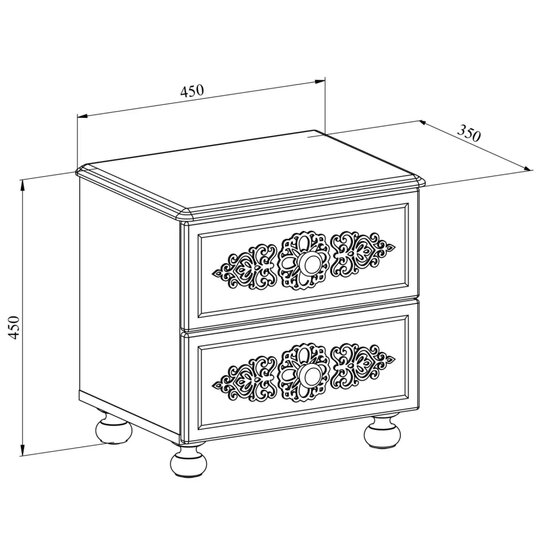 450
350
450